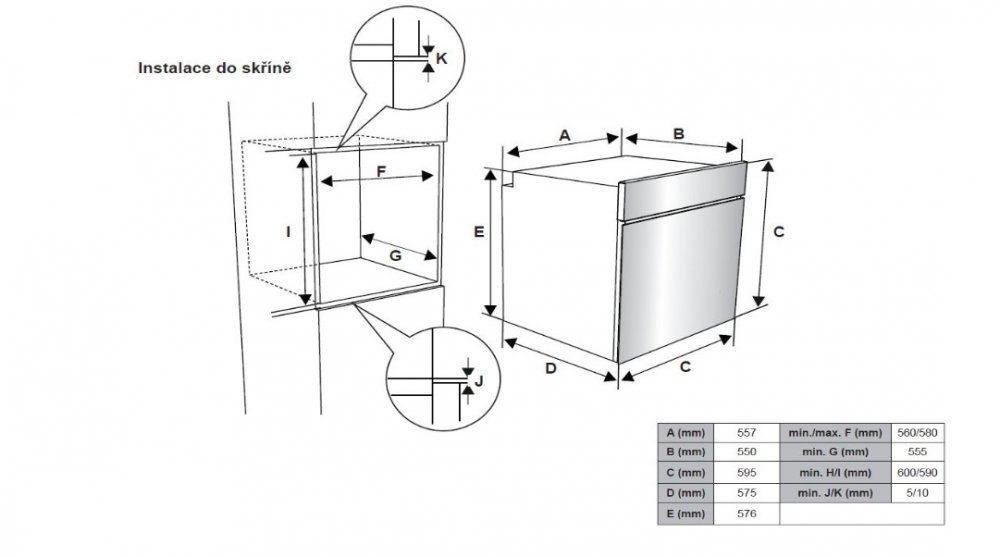 Instalace do skříně

K

F

I

G

J

A

B

E

C

D

C

| A (mm) | 557 | min./max. F (mm) | 560/580 |
|---|---|---|---|
| B (mm) | 550 | min. G (mm) | 555 |
| C (mm) | 595 | min. H/I (mm) | 600/590 |
| D (mm) | 575 | min. J/K (mm) | 5/10 |
| E (mm) | 576 | | |