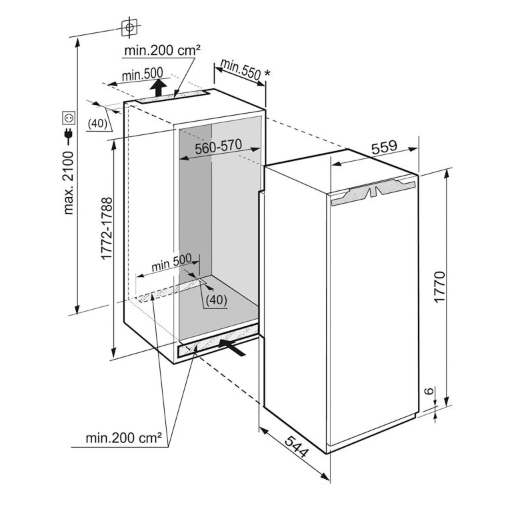 min.200 cm²
min.500
min.550 *
(40)
max. 2100
560-570
559
1772-1788
min 500
(40)
1770
6
min.200 cm²
544