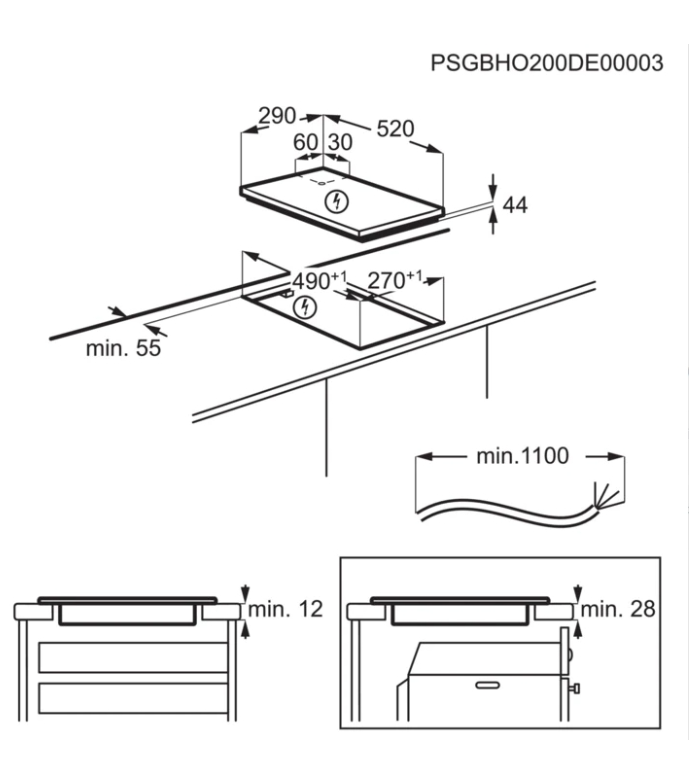 PSGBHO200DE00003

290
520
60
30
44

$490^{+1}$
$270^{+1}$
min. 55

min.1100

min. 12

min. 28