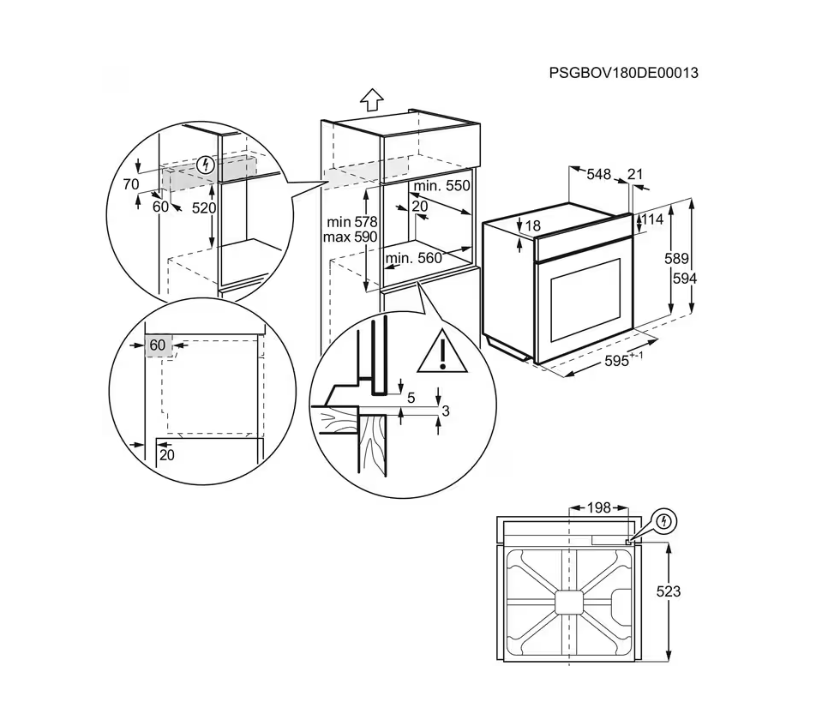 PSGBOV180DE00013

70

60

520

min. 550

20

min 578
max 590

min. 560

548

21

18

114

589

594

595$^{+-1}$

60

20

5

3

198

523