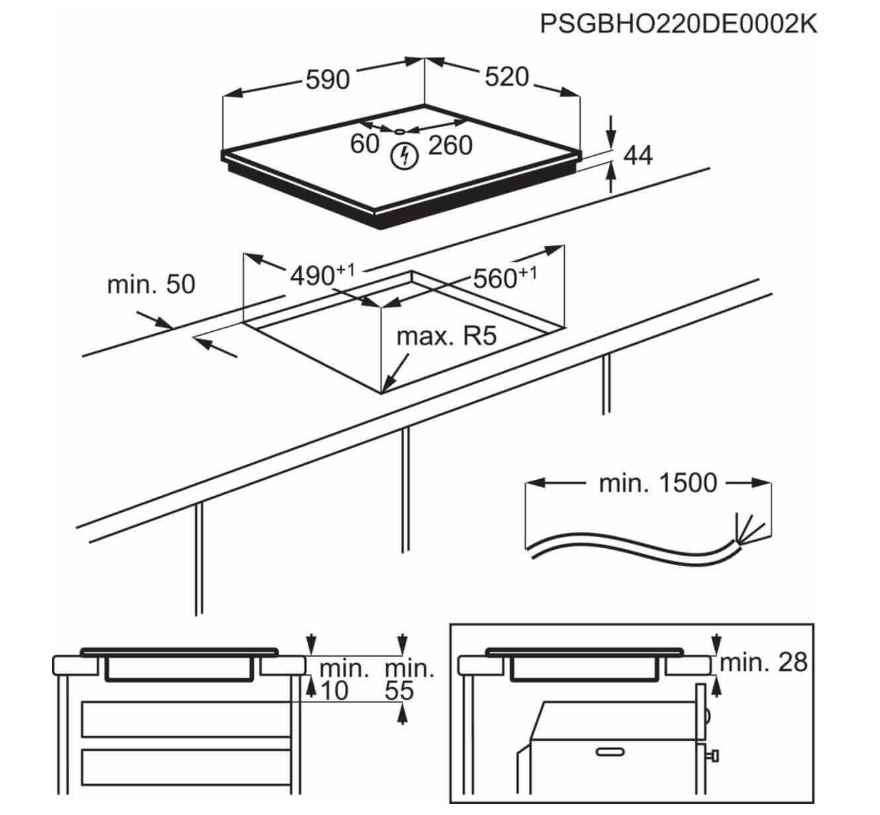 PSGBHO220DE0002K

590

520

60

260

44

min. 50

$490^{+1}$

$560^{+1}$

max. R5

min. 1500

min.
10

min.
55

min. 28