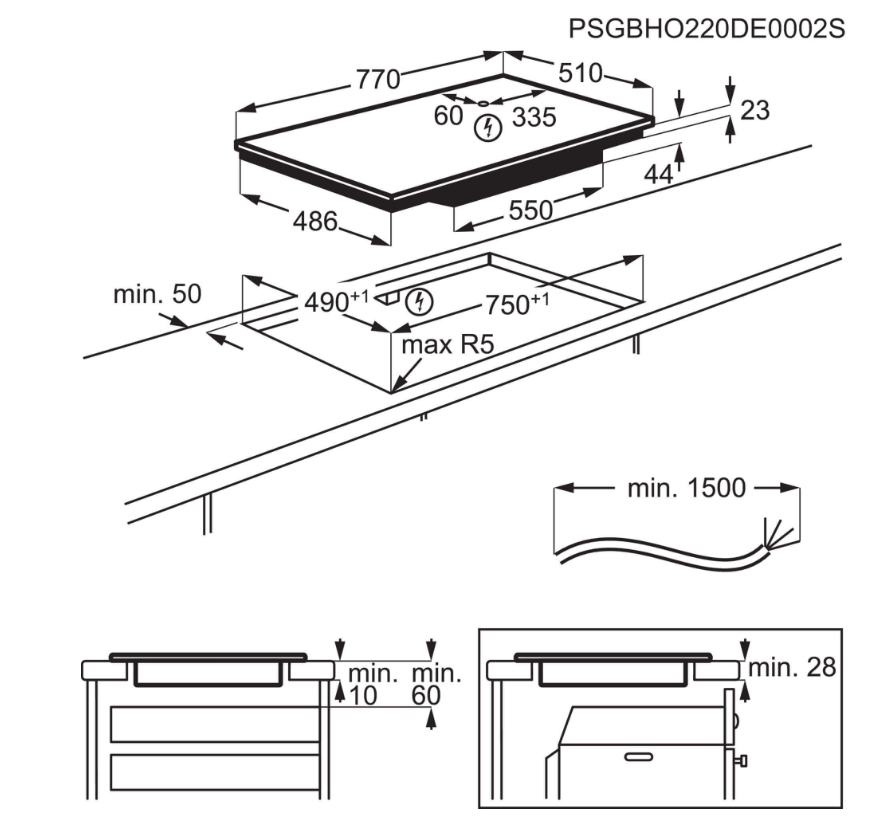 PSGBHO220DE0002S

770

510

60

335

23

44

486

550

min. 50

$490^{+1}$

$750^{+1}$

max R5

min. 1500

min. 10

min. 60

min. 28