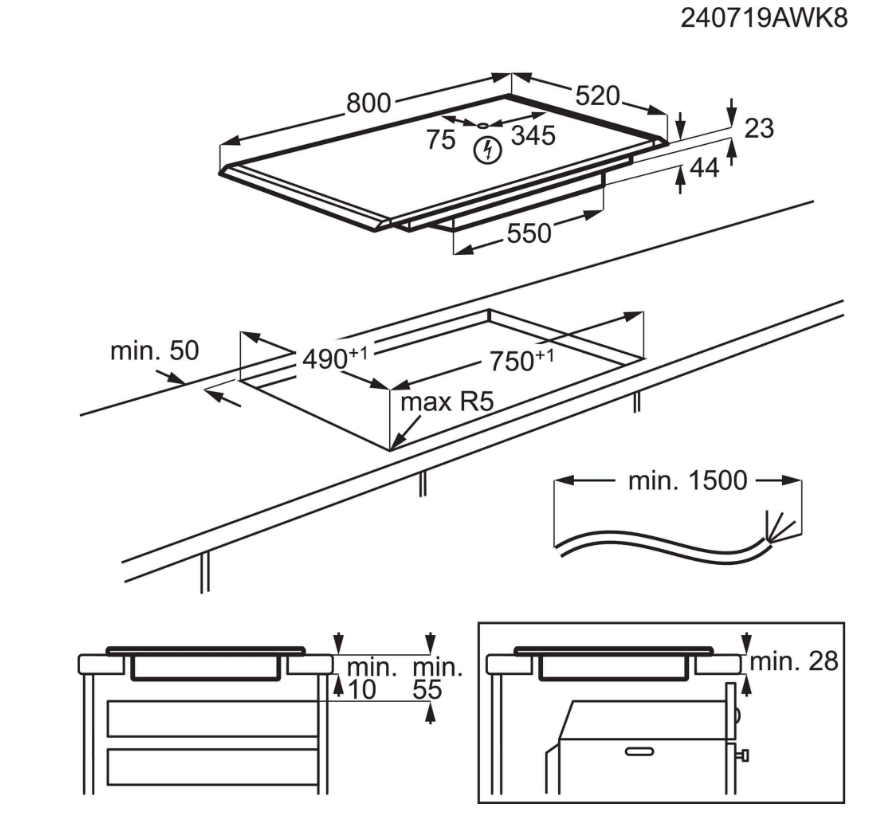 240719AWK8

800
520
75
345
23
44
550

min. 50
$490^{+1}$
$750^{+1}$
max R5

min. 1500

min.
10
min.
55

min. 28