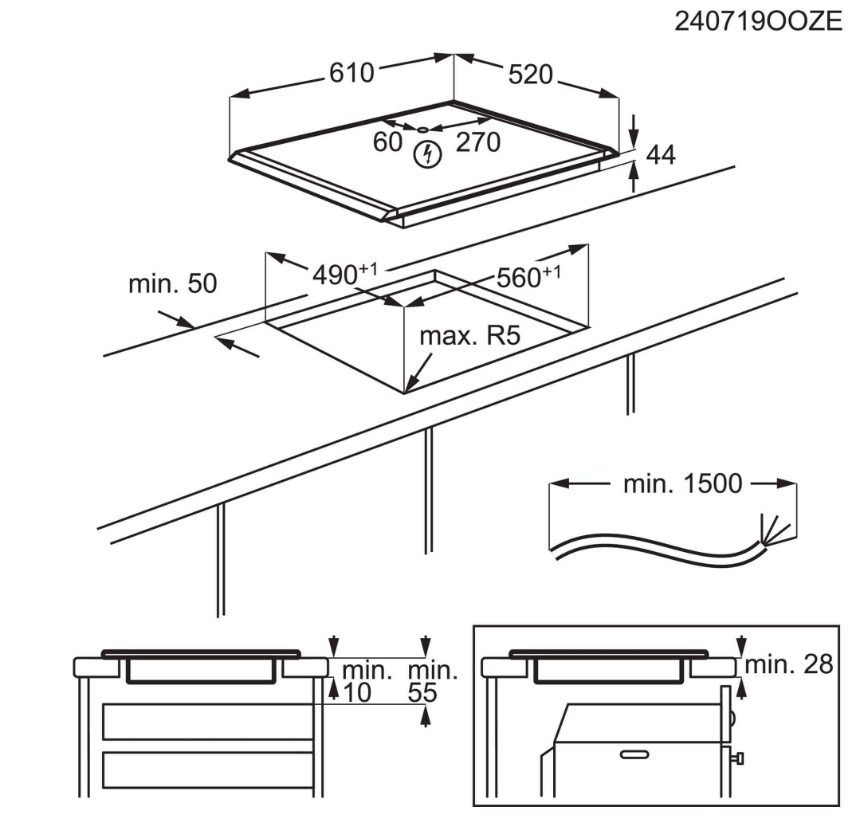 240719OOZE

610
520
60
270
44

min. 50
$490^{+1}$
$560^{+1}$
max. R5

min. 1500

min.
10
min.
55

min. 28